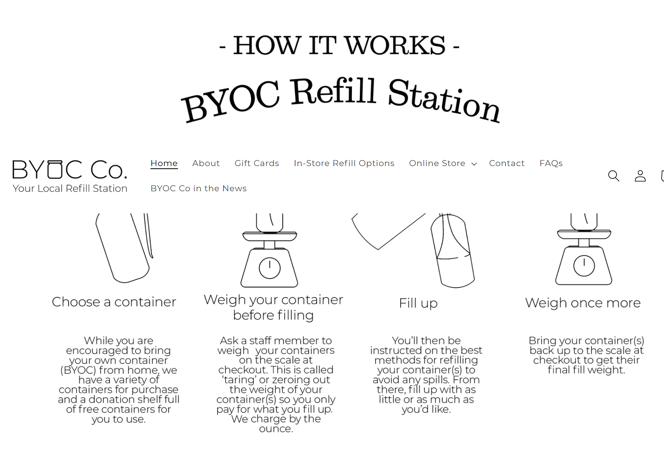 - HOW IT WORKS -

BYOC Refill Station

BYOC Co.
Your Local Refill Station

Home About Gift Cards In-Store Refill Options Online Store Contact FAQs
BYOC Co in the News

Choose a container

While you are encouraged to bring your own container (BYOC) from home, we have a variety of containers for purchase and a donation shelf full of free containers for you to use.

Weigh your container before filling

Ask a staff member to weigh your containers on the scale at checkout. This is called 'taring' or zeroing out the weight of your container(s) so you only pay for what you fill up. We charge by the ounce.

Fill up

You'll then be instructed on the best methods for refilling your container(s) to avoid any spills. From there, fill up with as little or as much as you'd like.

Weigh once more

Bring your container(s) back up to the scale at checkout to get their final fill weight.